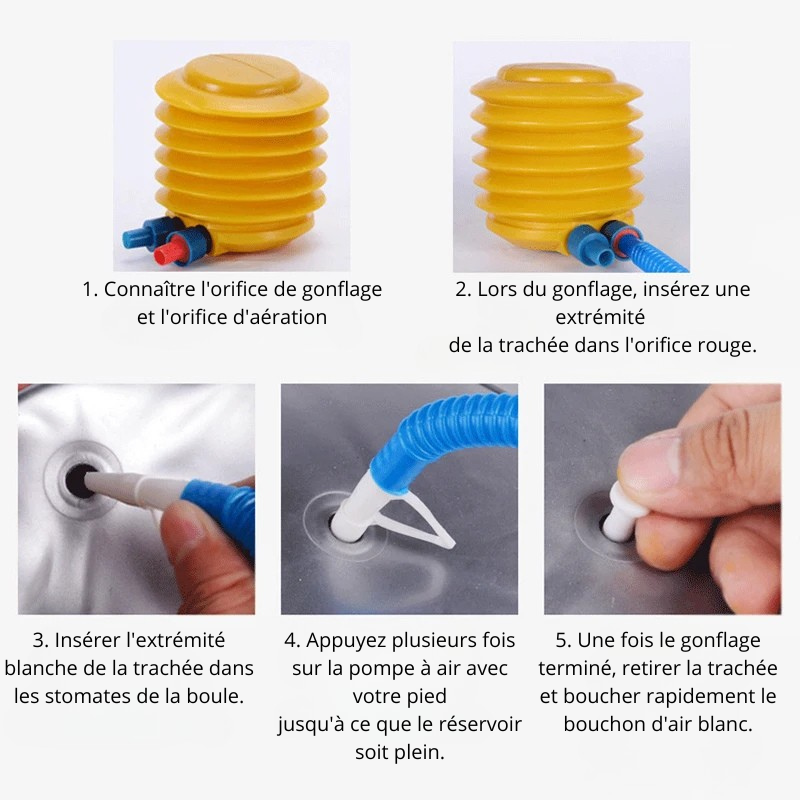 1. Connaître l'orifice de gonflage et l'orifice d'aération

2. Lors du gonflage, insérez une extrémité
de la trachée dans l'orifice rouge.

3. Insérer l'extrémité blanche de la trachée dans les stomates de la boule.

4. Appuyez plusieurs fois sur la pompe à air avec votre pied
jusqu'à ce que le réservoir soit plein.

5. Une fois le gonflage terminé, retirer la trachée et boucher rapidement le bouchon d'air blanc.